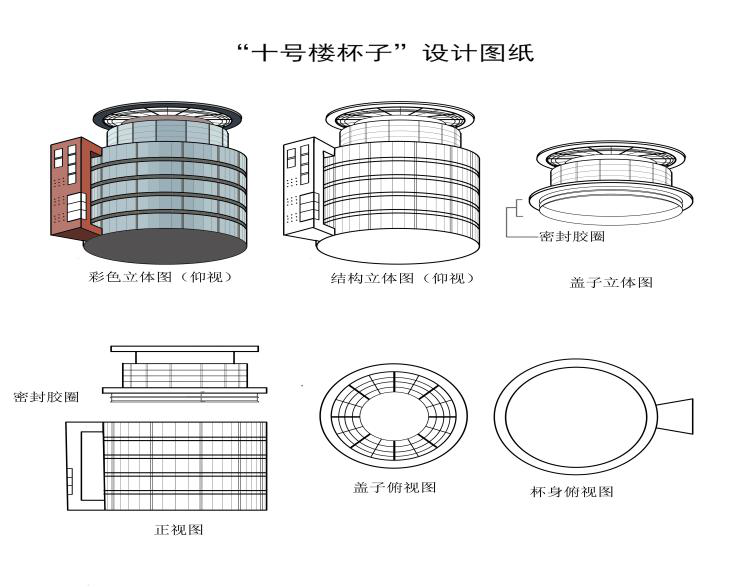 “十号楼杯子”设计图纸

彩色立体图（仰视）

结构立体图（仰视）

密封胶圈

盖子立体图

密封胶圈

正视图

盖子俯视图

杯身俯视图